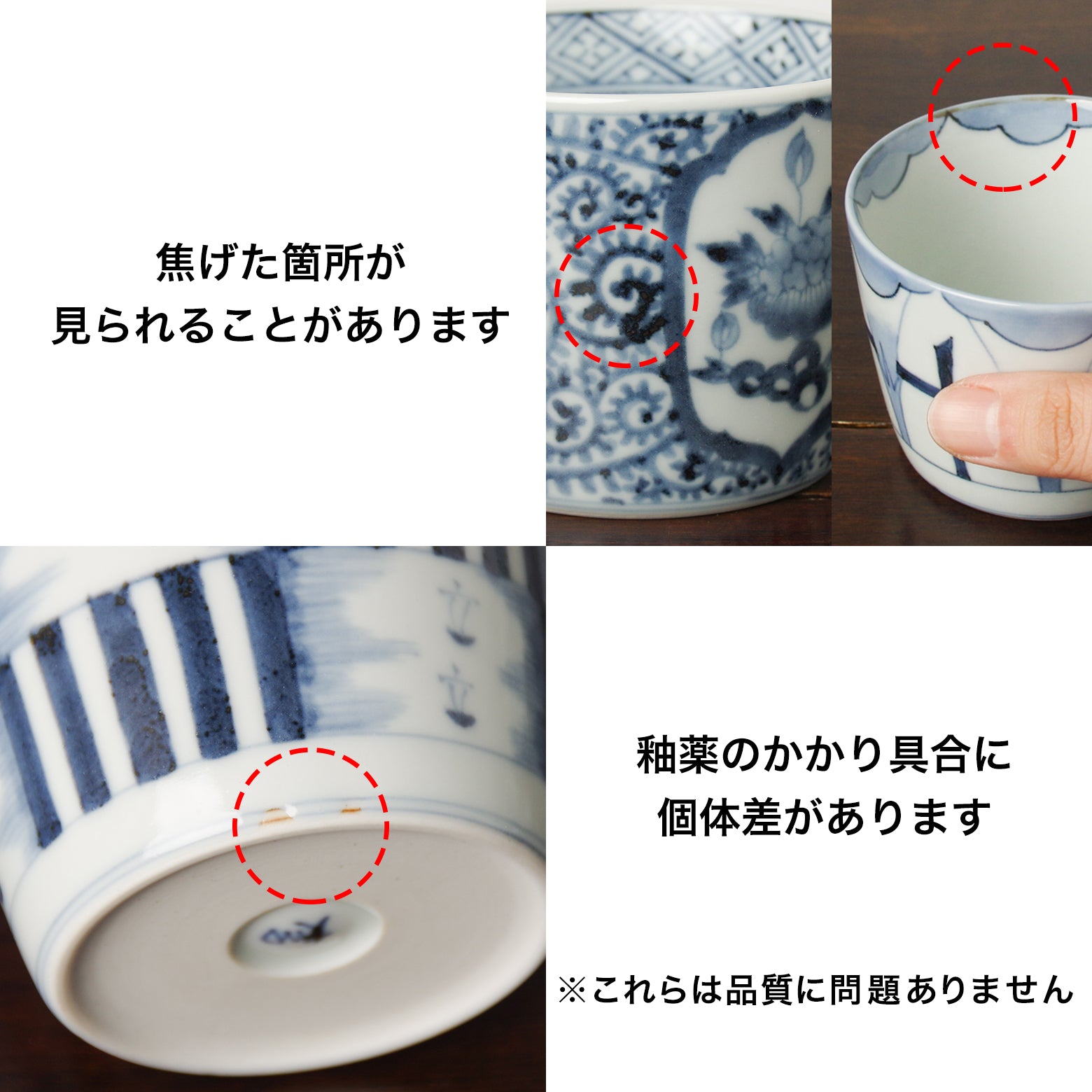 焦げた箇所が
見られることがあります

釉薬のかかり具合に
個体差があります

※これらは品質に問題ありません